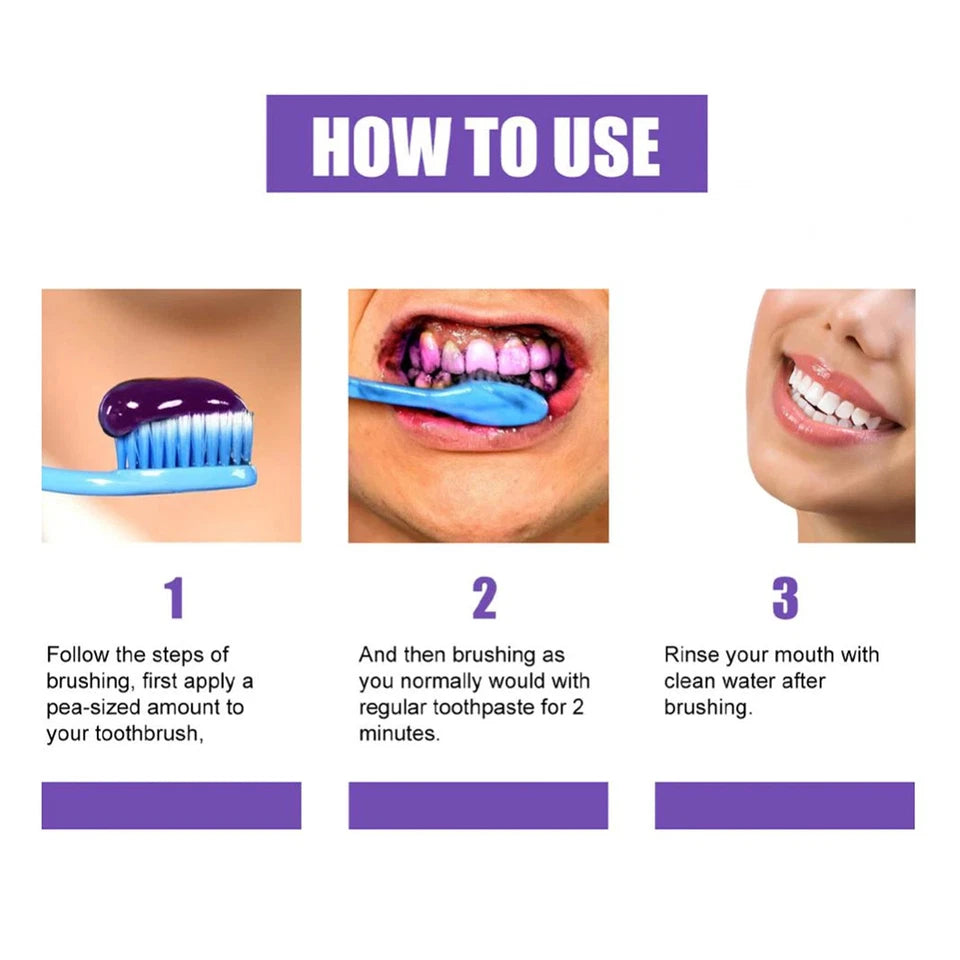 HOW TO USE

1

Follow the steps of brushing, first apply a pea-sized amount to your toothbrush,

2

And then brushing as you normally would with regular toothpaste for 2 minutes.

3

Rinse your mouth with clean water after brushing.